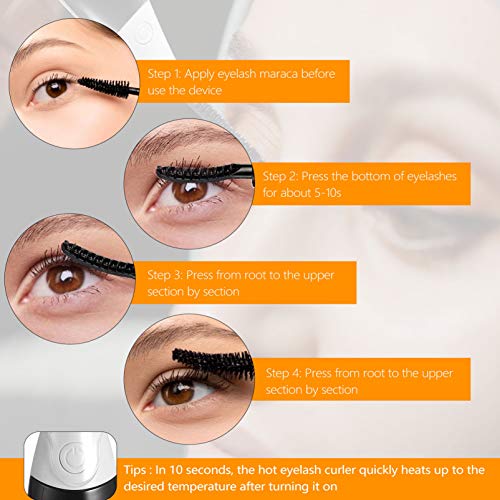 Step 1: Apply eyelash maraca before use the device

Step 2: Press the bottom of eyelashes for about 5-10s

Step 3: Press from root to the upper section by section

Step 4: Press from root to the upper section by section

Tips : In 10 seconds, the hot eyelash curler quickly heats up to the desired temperature after turning it on