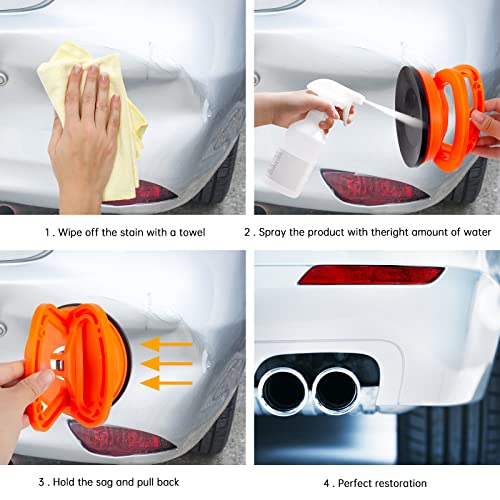 1 . Wipe off the stain with a towel

2 . Spray the product with theright amount of water

3 . Hold the sag and pull back

4 . Perfect restoration