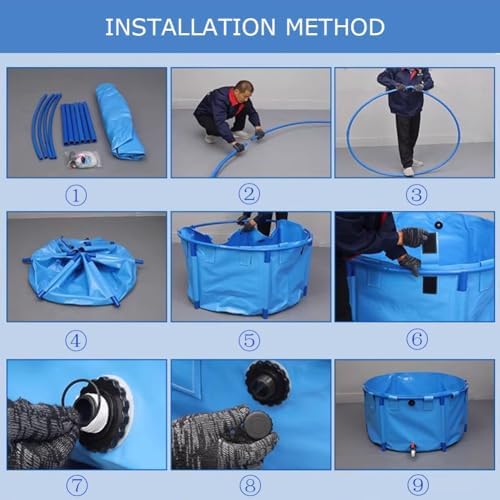 INSTALLATION METHOD

①

②

③

④

⑤

⑥

⑦

⑧

⑨