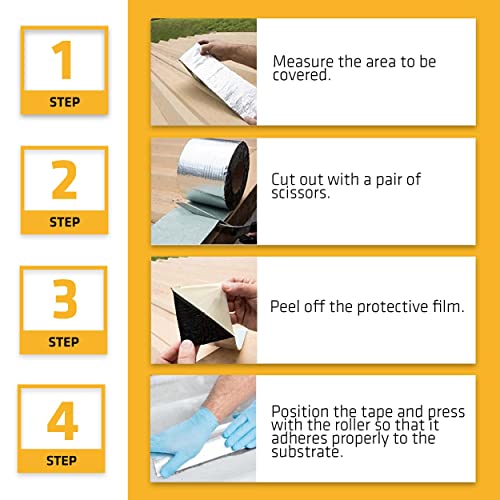 1
STEP

Measure the area to be covered.

2
STEP

Cut out with a pair of scissors.

3
STEP

Peel off the protective film.

4
STEP

Position the tape and press with the roller so that it adheres properly to the substrate.