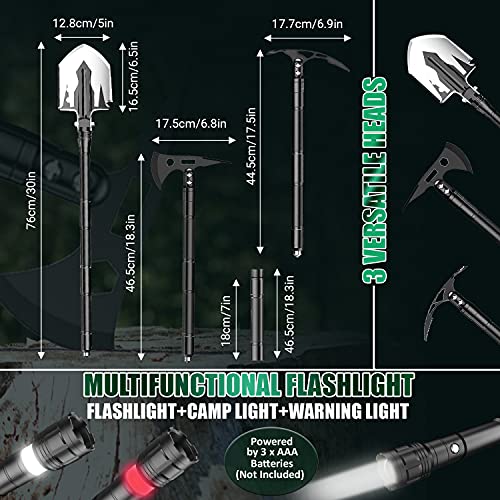 12.8cm/5in

16.5cm/6.5in

76cm/30in

17.5cm/6.8in

46.5cm/18.3in

17.7cm/6.9in

44.5cm/17.5in

18cm/7in

46.5cm/18.3in

3 VERSATILE HEADS

MULTIFUNCTIONAL FLASHLIGHT

FLASHLIGHT+CAMP LIGHT+WARNING LIGHT

Powered by 3 x AAA Batteries (Not Included)