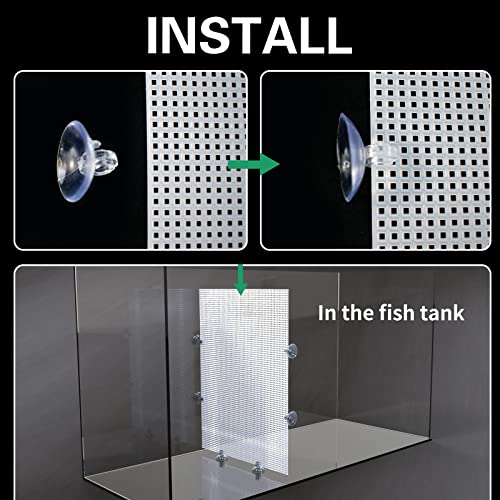 INSTALL

In the fish tank