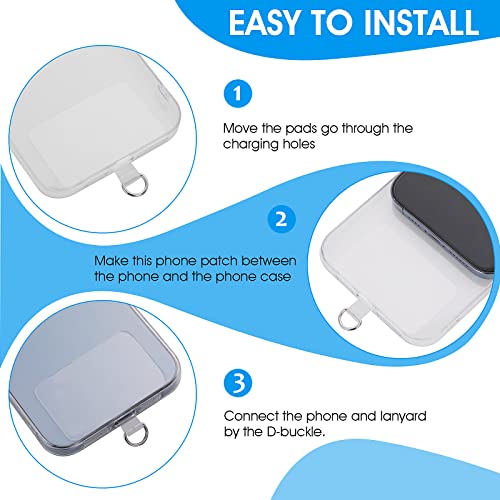 EASY TO INSTALL

1

Move the pads go through the charging holes

2

Make this phone patch between the phone and the phone case

3

Connect the phone and lanyard by the D-buckle.