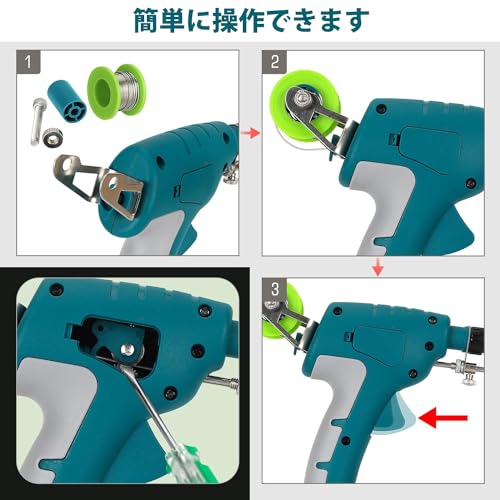 簡単に操作できます

1

2

3