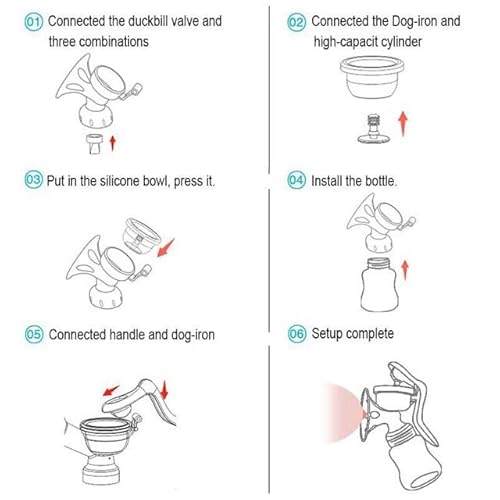 01 Connected the duckbill valve and three combinations

02 Connected the Dog-iron and high-capacit cylinder

03 Put in the silicone bowl, press it.

04 Install the bottle.

05 Connected handle and dog-iron

06 Setup complete