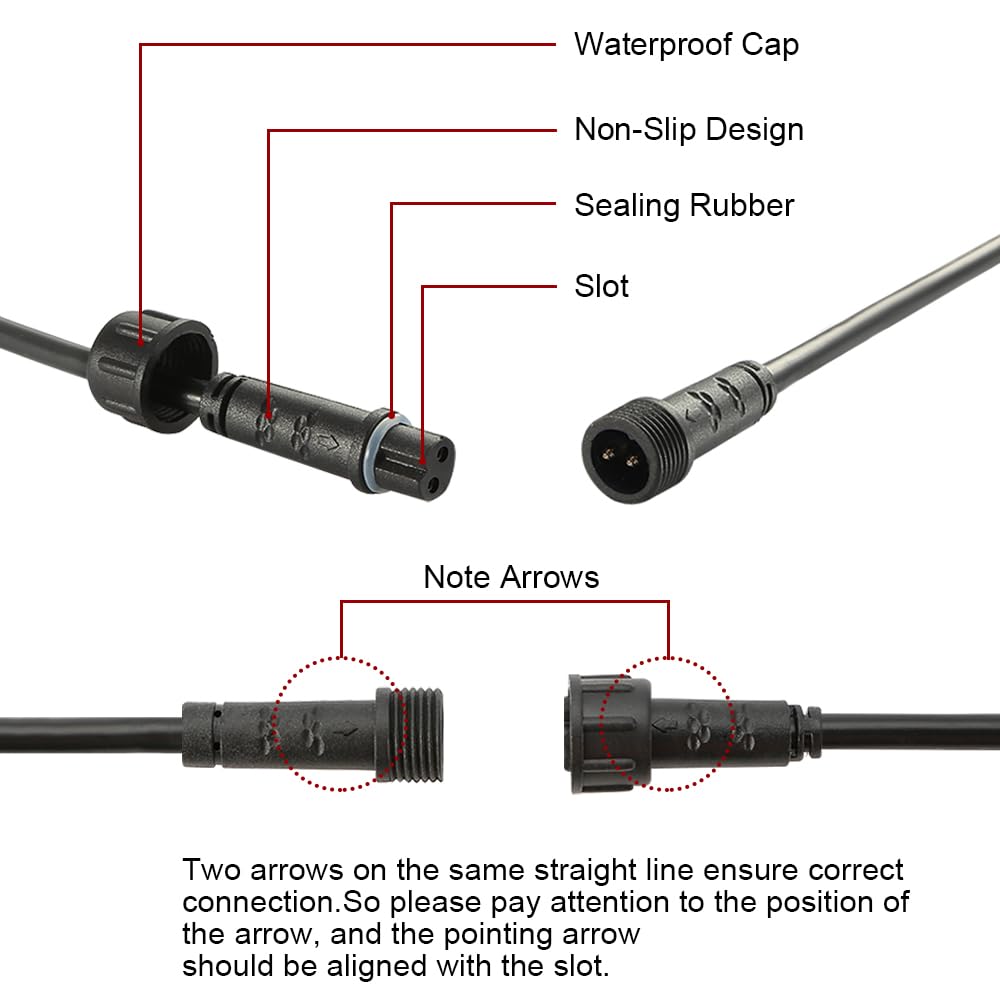 Waterproof Cap

Non-Slip Design

Sealing Rubber

Slot

Note Arrows

Two arrows on the same straight line ensure correct connection.So please pay attention to the position of the arrow, and the pointing arrow should be aligned with the slot.