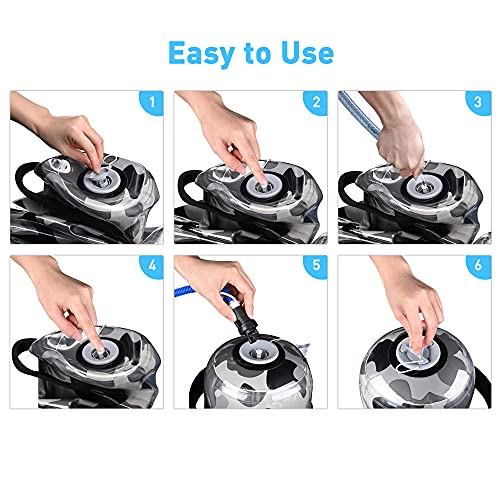 Easy to Use

1

2

3

4

5

6