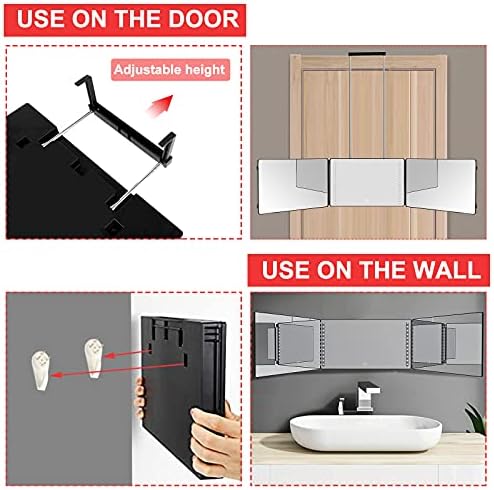 USE ON THE DOOR

Adjustable height

USE ON THE WALL