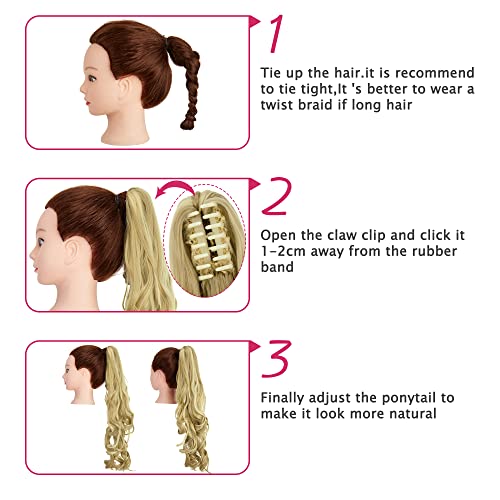 1

Tie up the hair.it is recommend to tie tight,It 's better to wear a twist braid if long hair

2

Open the claw clip and click it 1-2cm away from the rubber band

3

Finally adjust the ponytail to make it look more natural