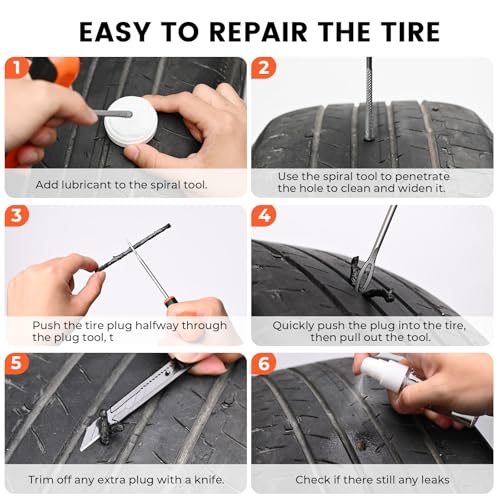 EASY TO REPAIR THE TIRE

1

Add lubricant to the spiral tool.

2

Use the spiral tool to penetrate the hole to clean and widen it.

3

Push the tire plug halfway through the plug tool, t

4

Quickly push the plug into the tire, then pull out the tool.

5

Trim off any extra plug with a knife.

6

Check if there still any leaks