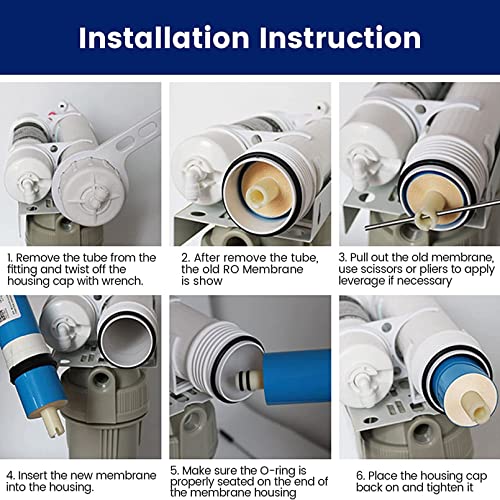 Installation Instruction

1. Remove the tube from the fitting and twist off the housing cap with wrench.

2. After remove the tube, the old RO Membrane is show

3. Pull out the old membrane, use scissors or pliers to apply leverage if necessary

4. Insert the new membrane into the housing.

5. Make sure the O-ring is properly seated on the end of the membrane housing

6. Place the housing cap back on and tighten it