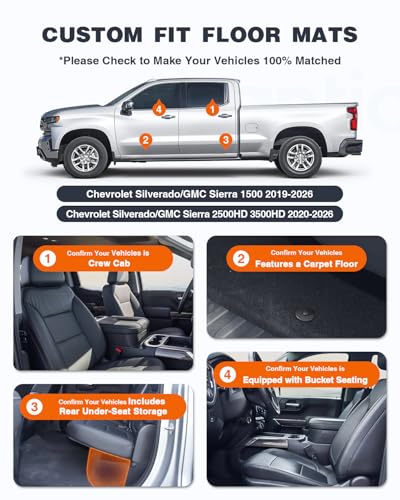 CUSTOM FIT FLOOR MATS

*Please Check to Make Your Vehicles 100% Matched

4
1
2
3

Chevrolet Silverado/GMC Sierra 1500 2019-2026

Chevrolet Silverado/GMC Sierra 2500HD 3500HD 2020-2026

1 Confirm Your Vehicles is Crew Cab

2 Confirm Your Vehicles Features a Carpet Floor

3 Confirm Your Vehicles Includes Rear Under-Seat Storage

4 Confirm Your Vehicles is Equipped with Bucket Seating