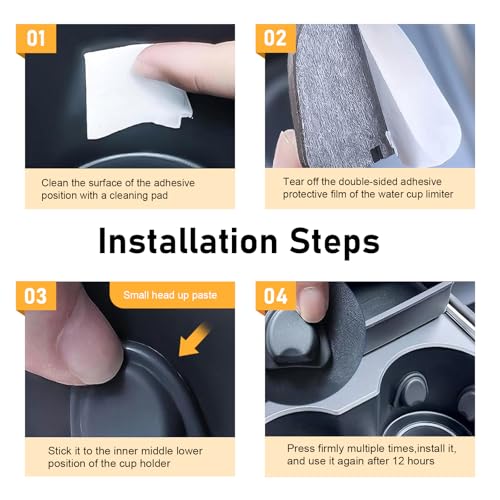 01

Clean the surface of the adhesive position with a cleaning pad

02

Tear off the double-sided adhesive protective film of the water cup limiter

Installation Steps

03

Small head up paste

Stick it to the inner middle lower position of the cup holder

04

Press firmly multiple times,install it, and use it again after 12 hours