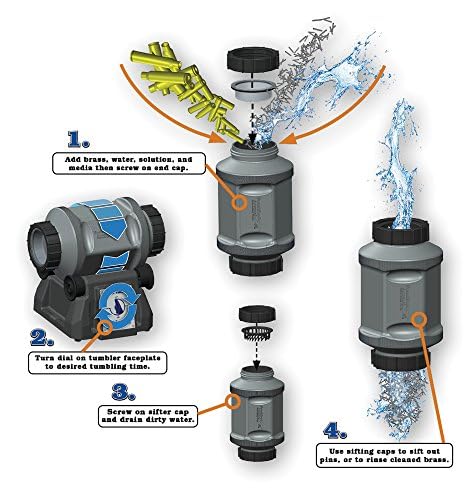 1.

Add brass, water, solution, and media then screw on end cap.

2.

Turn dial on tumbler faceplate to desired tumbling time.

3.

Screw on sifter cap and drain dirty water.

4.

Use sifting caps to sift out pins, or to rinse cleaned brass.