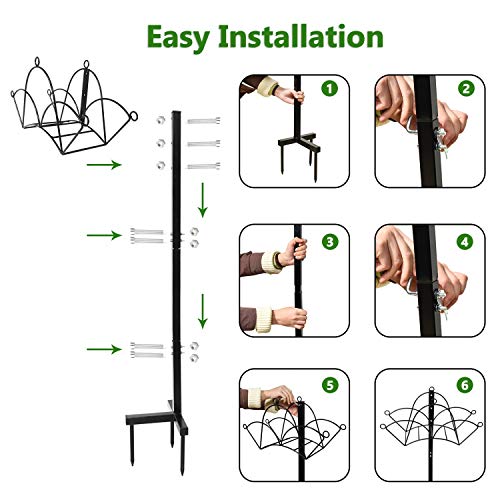 Easy Installation

1

2

3

4

5

6