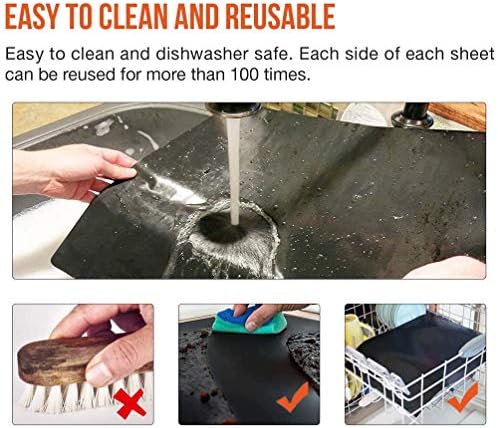 EASY TO CLEAN AND REUSABLE

Easy to clean and dishwasher safe. Each side of each sheet can be reused for more than 100 times.