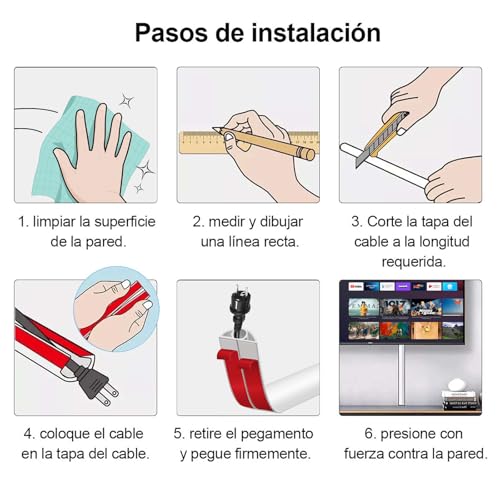 Pasos de instalación

1. limpiar la superficie de la pared.

2. medir y dibujar una línea recta.

3. Corte la tapa del cable a la longitud requerida.

4. coloque el cable en la tapa del cable.

5. retire el pegamento y pegue firmemente.

6. presione con fuerza contra la pared.