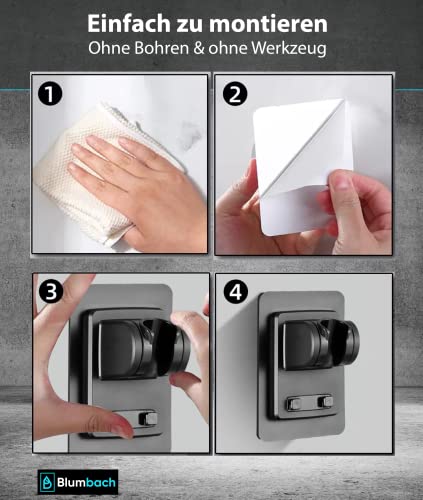 Einfach zu montieren
Ohne Bohren & ohne Werkzeug

1

2

3

4

Blumbach