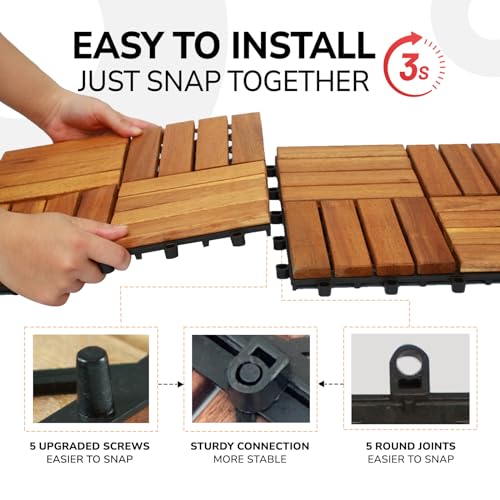 EASY TO INSTALL
JUST SNAP TOGETHER

3s

5 UPGRADED SCREWS
EASIER TO SNAP

STURDY CONNECTION
MORE STABLE

5 ROUND JOINTS
EASIER TO SNAP