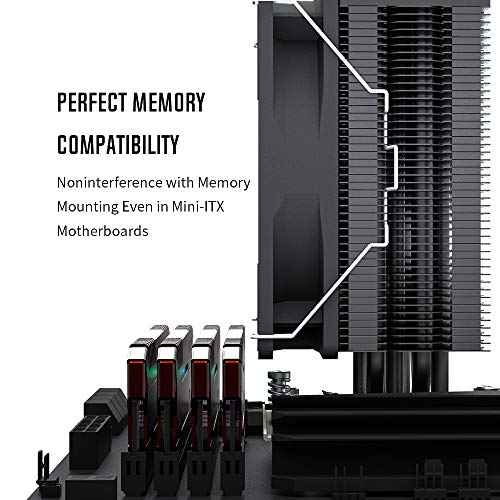 PERFECT MEMORY COMPATIBILITY

Noninterference with Memory Mounting Even in Mini-ITX Motherboards