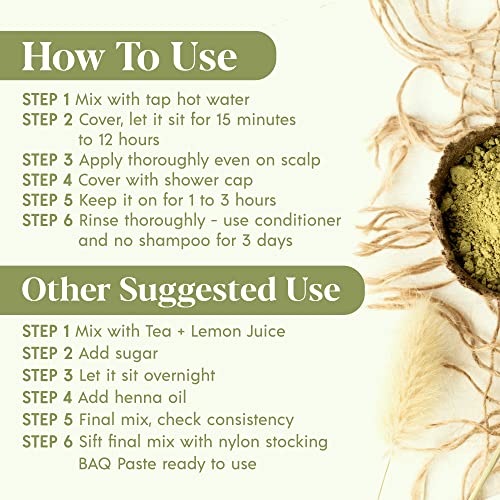 How To Use

STEP 1 Mix with tap hot water
STEP 2 Cover, let it sit for 15 minutes to 12 hours
STEP 3 Apply thoroughly even on scalp
STEP 4 Cover with shower cap
STEP 5 Keep it on for 1 to 3 hours
STEP 6 Rinse thoroughly - use conditioner and no shampoo for 3 days

Other Suggested Use

STEP 1 Mix with Tea + Lemon Juice
STEP 2 Add sugar
STEP 3 Let it sit overnight
STEP 4 Add henna oil
STEP 5 Final mix, check consistency
STEP 6 Sift final mix with nylon stocking BAQ Paste ready to use