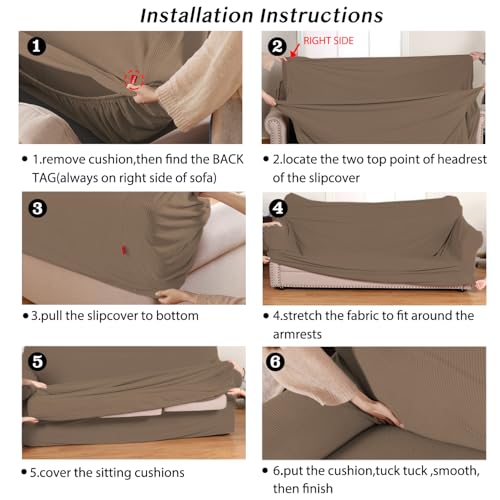 Installation Instructions

1

• 1.remove cushion,then find the BACK TAG(always on right side of sofa)

2 RIGHT SIDE

• 2.locate the two top point of headrest of the slipcover

3

• 3.pull the slipcover to bottom

4

• 4.stretch the fabric to fit around the armrests

5

• 5.cover the sitting cushions

6

• 6.put the cushion,tuck tuck ,smooth, then finish