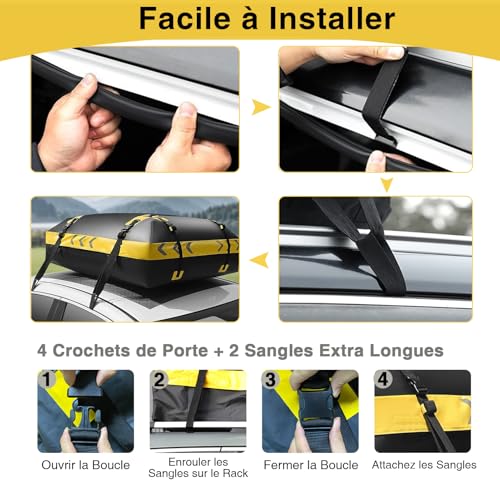 Facile à Installer

4 Crochets de Porte + 2 Sangles Extra Longues

1
Ouvrir la Boucle

2
Enrouler les Sangles sur le Rack

3
Fermer la Boucle

4
Attachez les Sangles