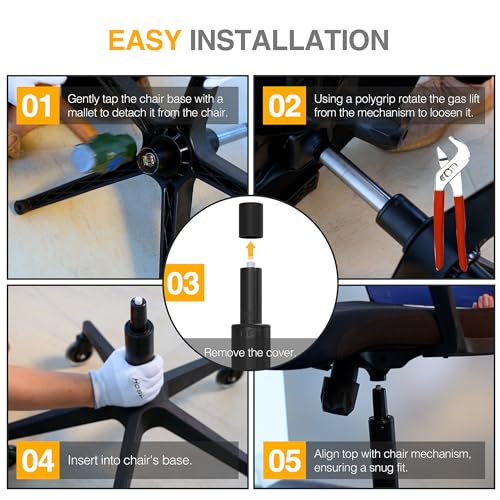 EASY INSTALLATION

01 Gently tap the chair base with a mallet to detach it from the chair.

02 Using a polygrip rotate the gas lift from the mechanism to loosen it.

03 Remove the cover.

04 Insert into chair's base.

05 Align top with chair mechanism, ensuring a snug fit.