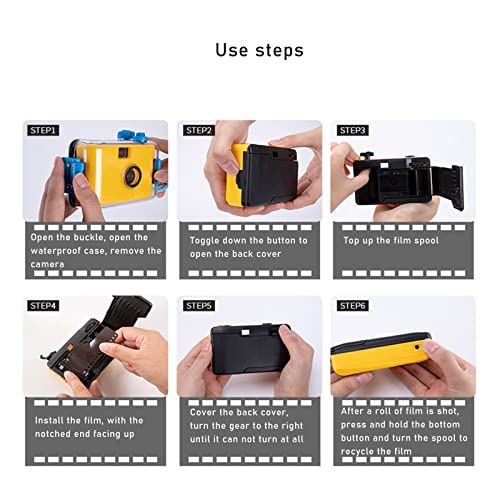 Use steps

STEP1

Open the buckle, open the waterproof case, remove the camera

STEP2

Toggle down the button to open the back cover

STEP3

Top up the film spool

STEP4

Install the film, with the notched end facing up

STEP5

Cover the back cover, turn the gear to the right until it can not turn at all

STEP6

After a roll of film is shot, press and hold the bottom button and turn the spool to recycle the film