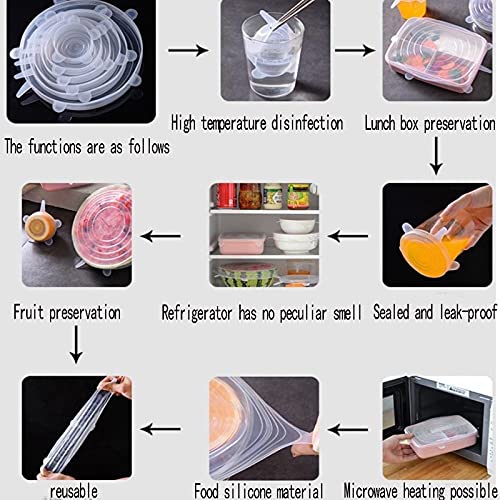 The functions are as follows

High temperature disinfection

Lunch box preservation

Sealed and leak-proof

Refrigerator has no peculiar smell

Fruit preservation

reusable

Food silicone material

Microwave heating possible