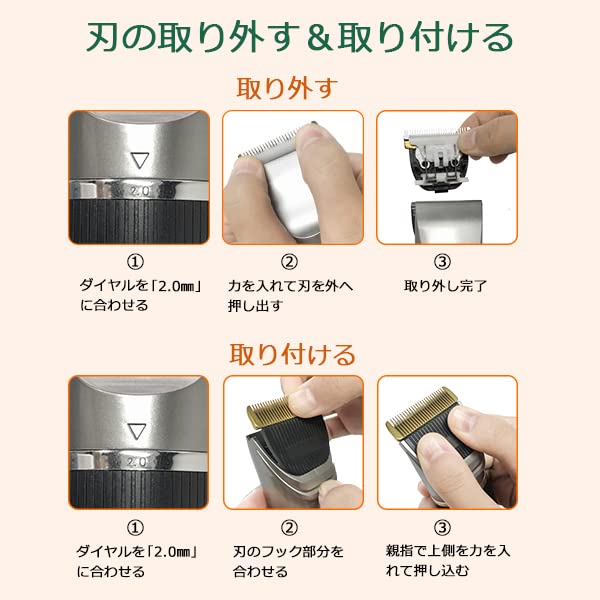 刃の取り外す＆取り付ける

取り外す

2.0

①
ダイヤルを「2.0㎜」に合わせる

②
力を入れて刃を外へ押し出す

③
取り外し完了

取り付ける

2.0

①
ダイヤルを「2.0㎜」に合わせる

②
刃のフック部分を合わせる

③
親指で上側を力を入れて押し込む