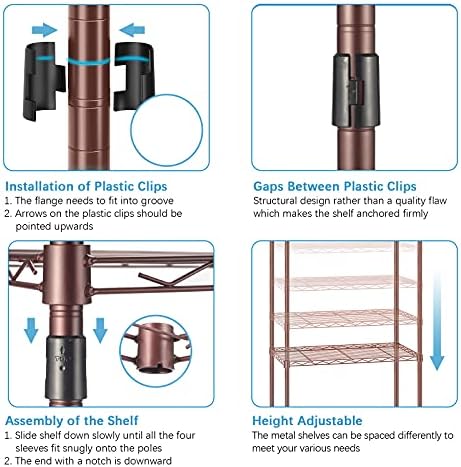 Installation of Plastic Clips
1. The flange needs to fit into groove
2. Arrows on the plastic clips should be pointed upwards

Gaps Between Plastic Clips
Structural design rather than a quality flaw which makes the shelf anchored firmly

Assembly of the Shelf
1. Slide shelf down slowly until all the four sleeves fit snugly onto the poles
2. The end with a notch is downward

Height Adjustable
The metal shelves can be spaced differently to meet your various needs