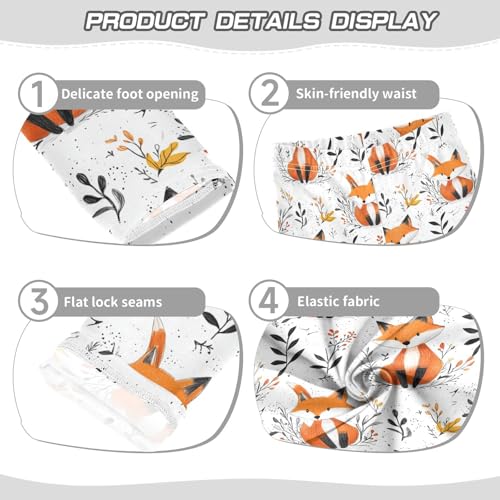 PRODUCT DETAILS DISPLAY

1 Delicate foot opening

2 Skin-friendly waist

3 Flat lock seams

4 Elastic fabric