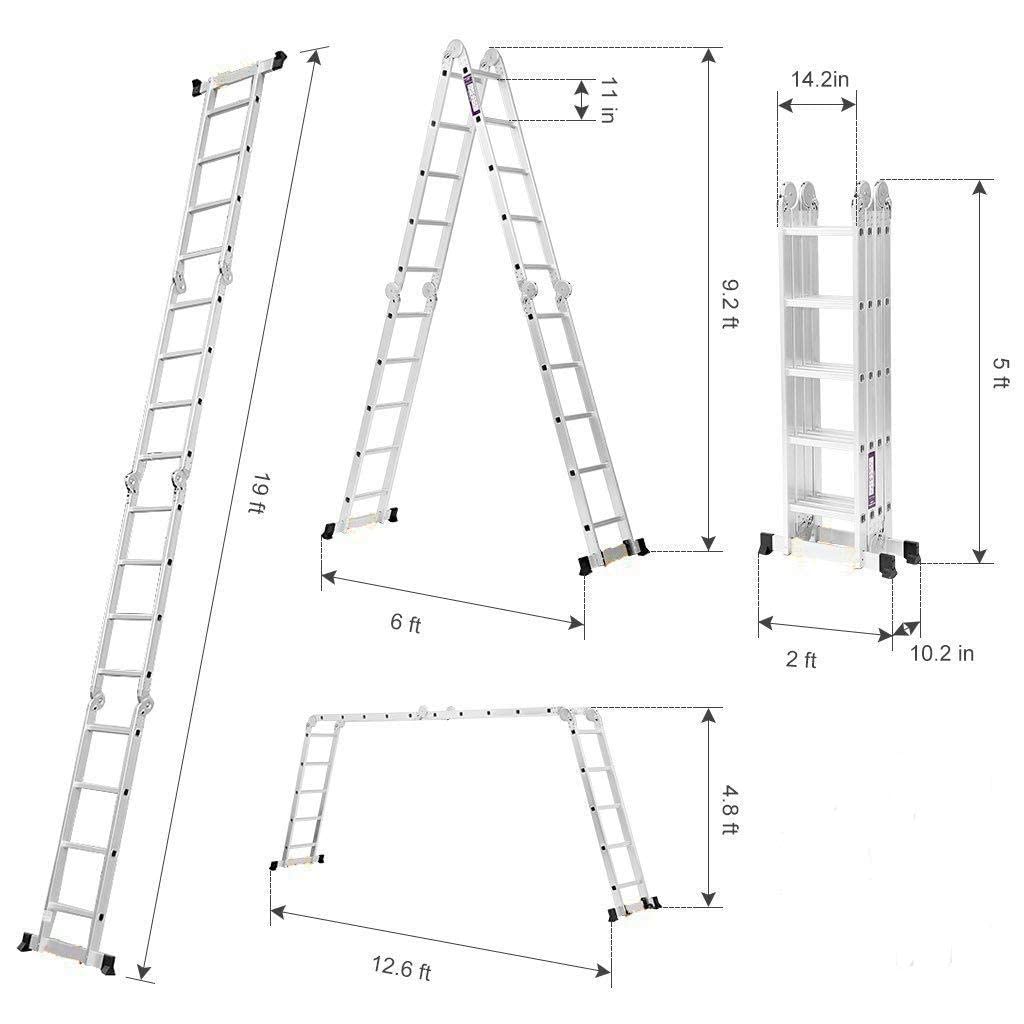 19 ft

11 in

9.2 ft

6 ft

14.2in

5 ft

2 ft

10.2 in

4.8 ft

12.6 ft