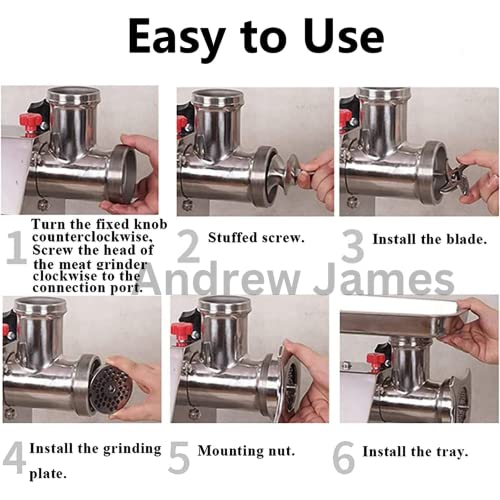 Easy to Use

1 Turn the fixed knob counterclockwise, Screw the head of the meat grinder clockwise to the connection port.

2 Stuffed screw.

3 Install the blade.

Andrew James

4 Install the grinding plate.

5 Mounting nut.

6 Install the tray.