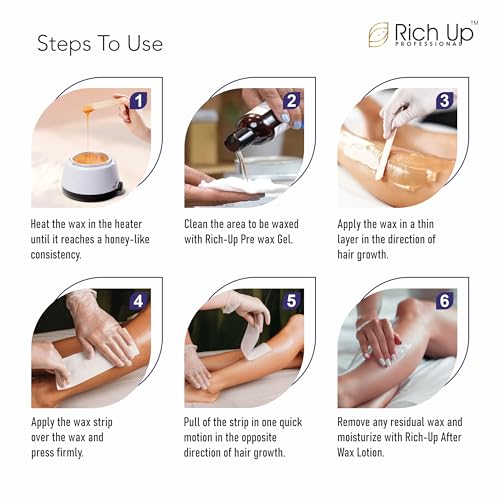 Steps To Use

Rich Up™
PROFESSIONAL

1

Heat the wax in the heater until it reaches a honey-like consistency.

2

Clean the area to be waxed with Rich-Up Pre wax Gel.

3

Apply the wax in a thin layer in the direction of hair growth.

4

Apply the wax strip over the wax and press firmly.

5

Pull of the strip in one quick motion in the opposite direction of hair growth.

6

Remove any residual wax and moisturize with Rich-Up After Wax Lotion.