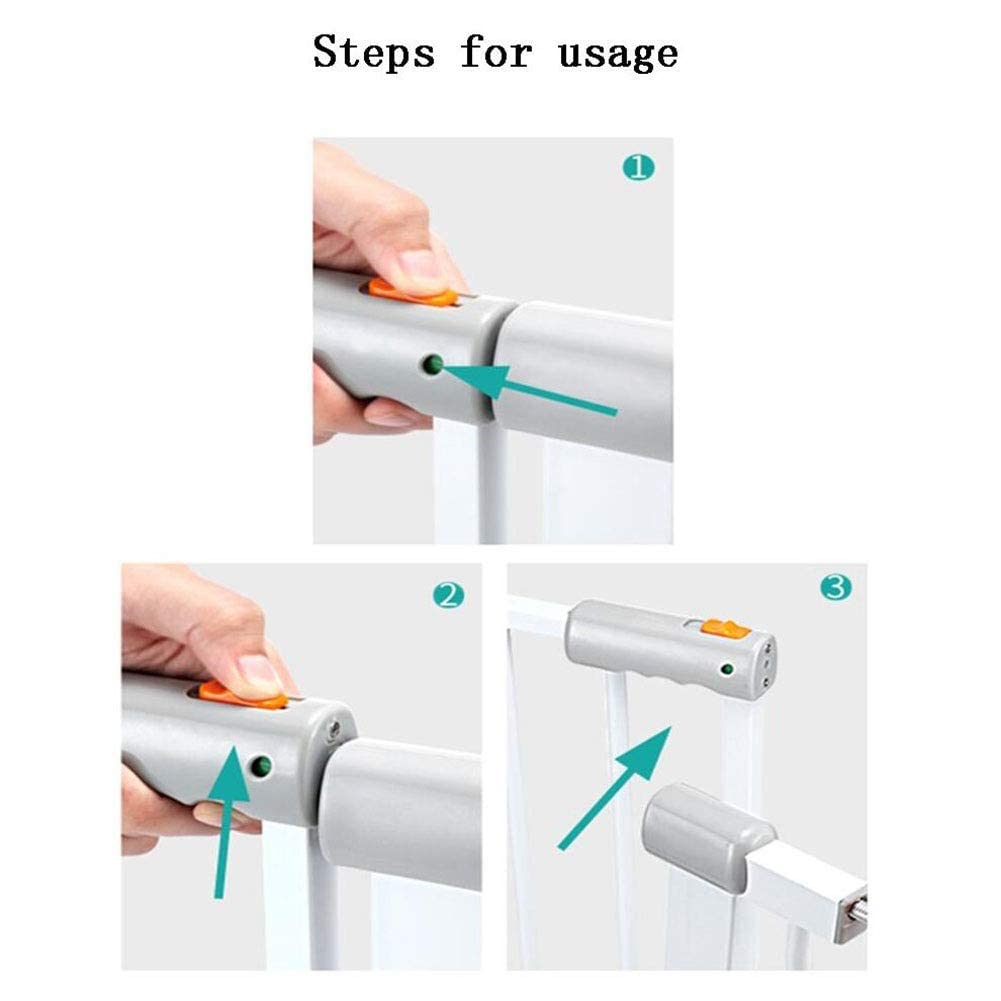 Steps for usage

1

2

3