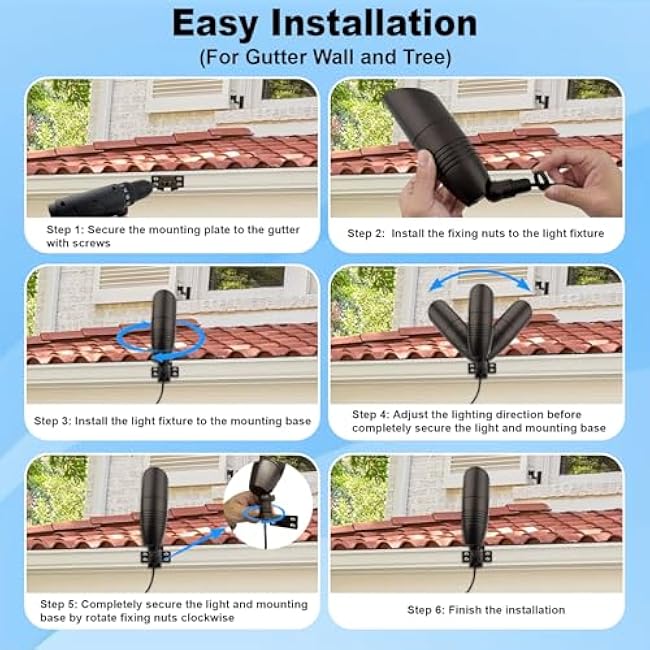 Easy Installation
(For Gutter Wall and Tree)

Step 1: Secure the mounting plate to the gutter with screws

Step 2: Install the fixing nuts to the light fixture

Step 3: Install the light fixture to the mounting base

Step 4: Adjust the lighting direction before completely secure the light and mounting base

Step 5: Completely secure the light and mounting base by rotate fixing nuts clockwise

Step 6: Finish the installation