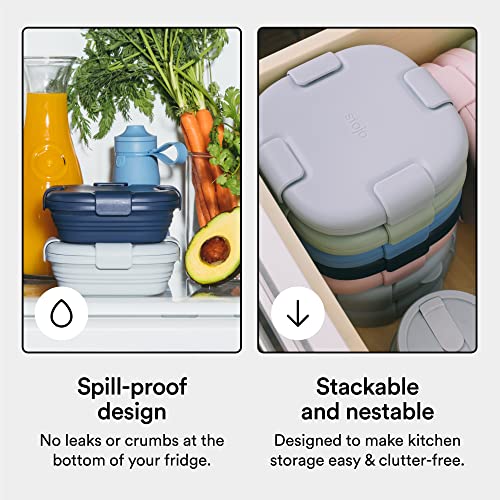 stojo

Spill-proof design

No leaks or crumbs at the bottom of your fridge.

Stackable and nestable

Designed to make kitchen storage easy & clutter-free.