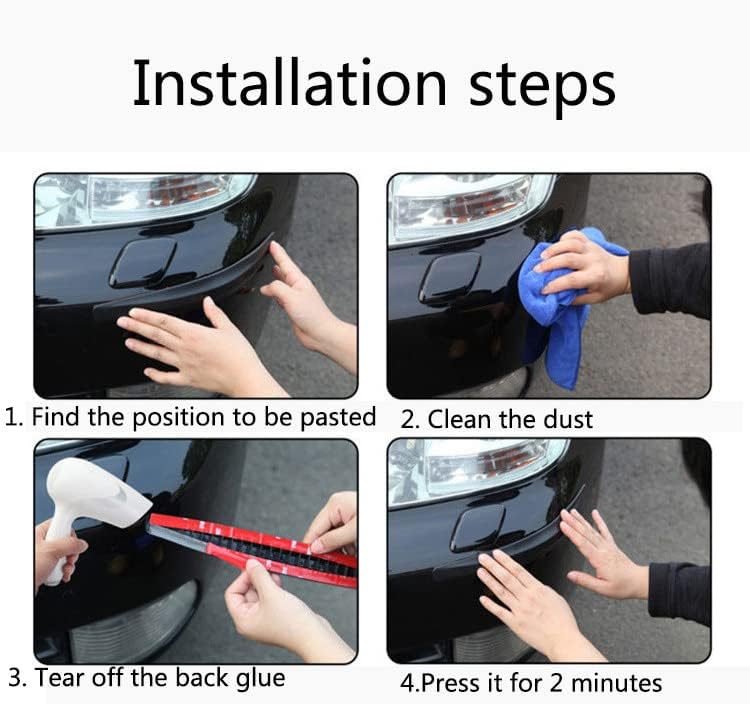 Installation steps

1. Find the position to be pasted

2. Clean the dust

3. Tear off the back glue

4.Press it for 2 minutes