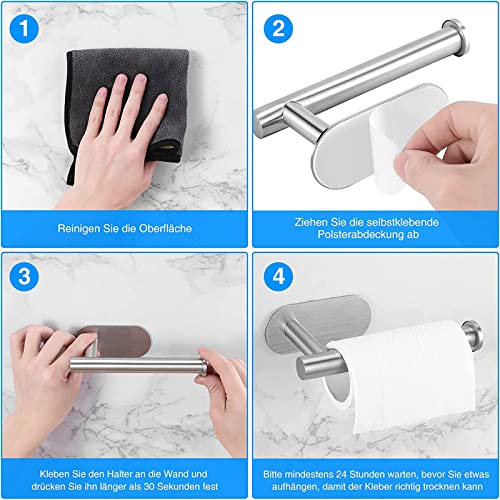 1

Reinigen Sie die Oberfläche

2

Ziehen Sie die selbstklebende Polsterabdeckung ab

3

Kleben Sie den Halter an die Wand und drücken Sie ihn länger als 30 Sekunden fest

4

Bitte mindestens 24 Stunden warten, bevor Sie etwas aufhängen, damit der Kleber richtig trocknen kann