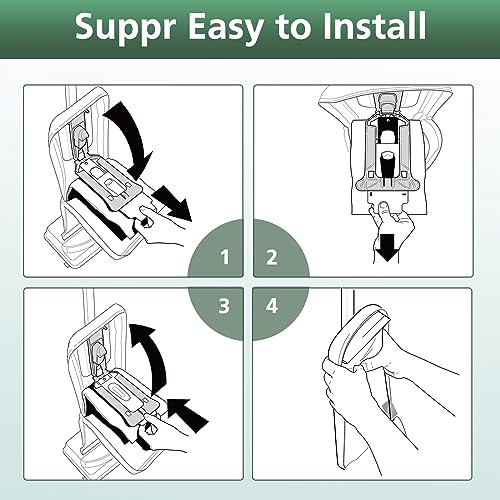 Suppr Easy to Install

1

2

3

4