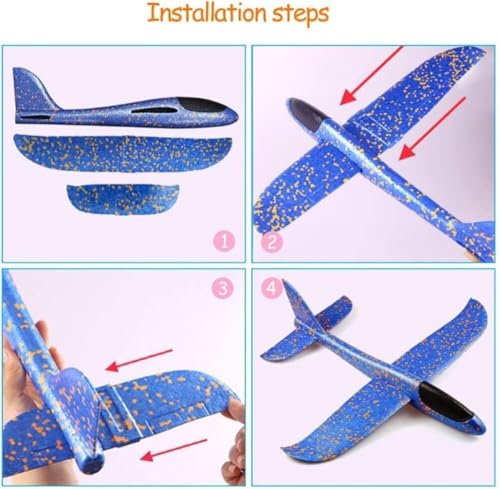 Installation steps

1

2

3

4