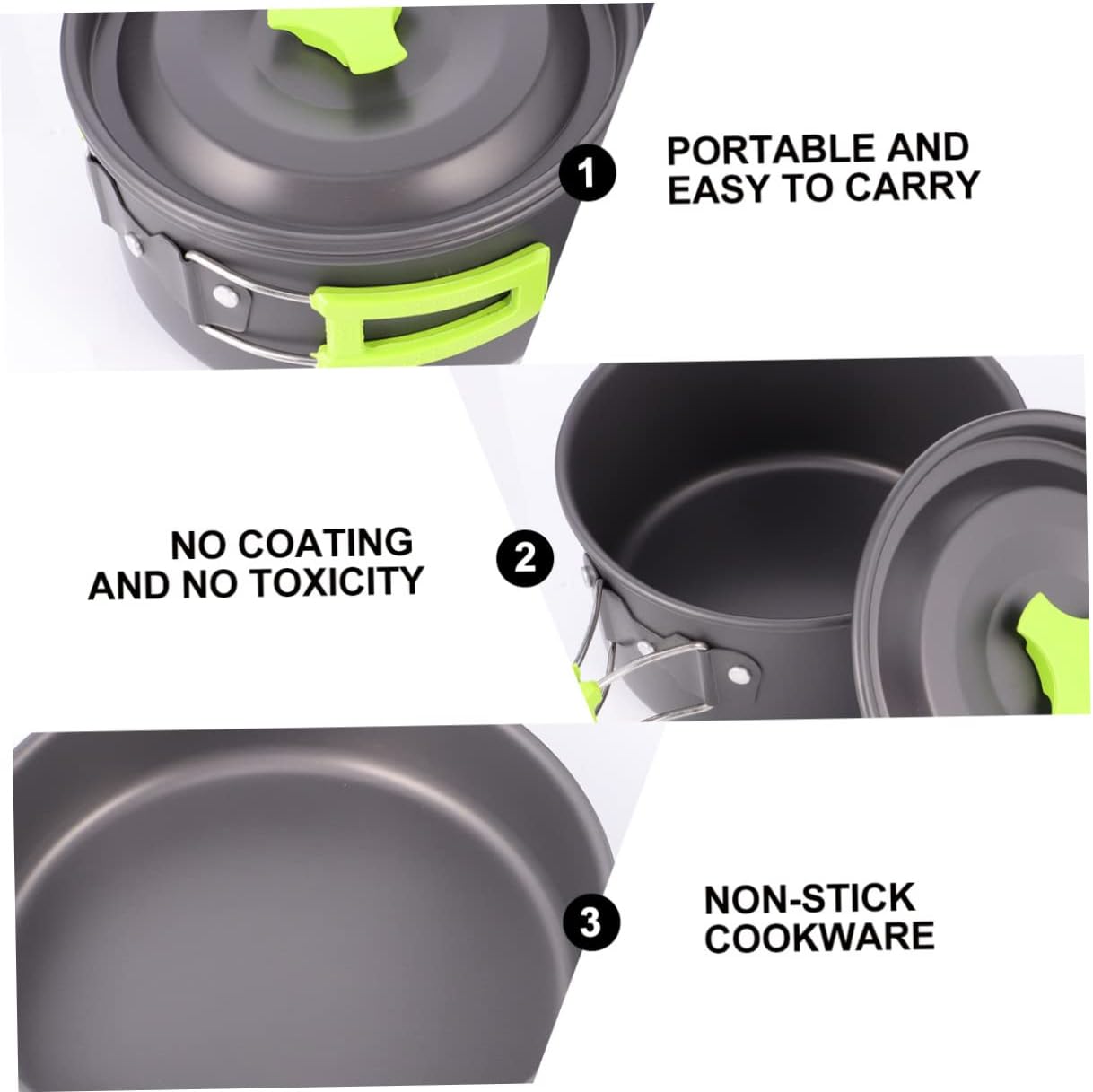 1
PORTABLE AND EASY TO CARRY

NO COATING AND NO TOXICITY
2

3
NON-STICK COOKWARE