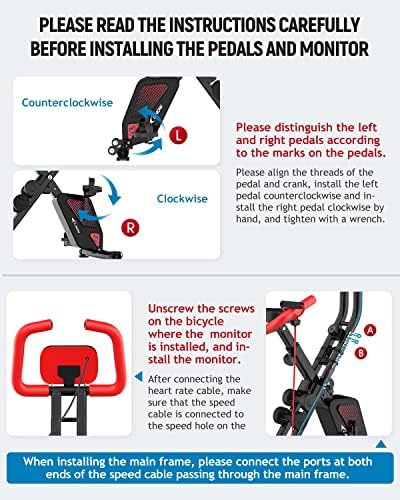 PLEASE READ THE INSTRUCTIONS CAREFULLY BEFORE INSTALLING THE PEDALS AND MONITOR

Counterclockwise

L

Clockwise

R

Please distinguish the left and right pedals according to the marks on the pedals.

Please align the threads of the pedal and crank, install the left pedal counterclockwise and install the right pedal clockwise by hand, and tighten with a wrench.

Unscrew the screws on the bicycle where the monitor is installed, and install the monitor.

After connecting the heart rate cable, make sure that the speed cable is connected to the speed hole on the

A

B

When installing the main frame, please connect the ports at both ends of the speed cable passing through the main frame.