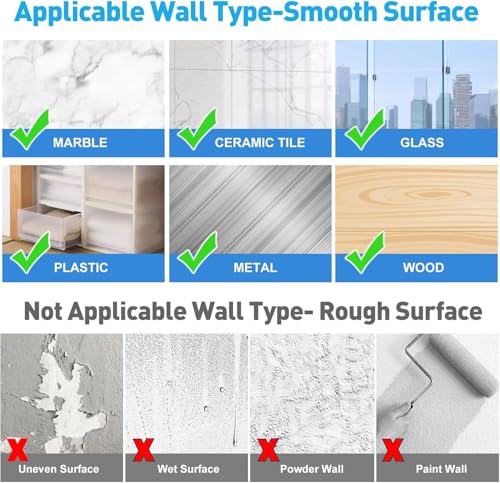 Applicable Wall Type-Smooth Surface

MARBLE

CERAMIC TILE

GLASS

PLASTIC

METAL

WOOD

Not Applicable Wall Type- Rough Surface

Uneven Surface

Wet Surface

Powder Wall

Paint Wall