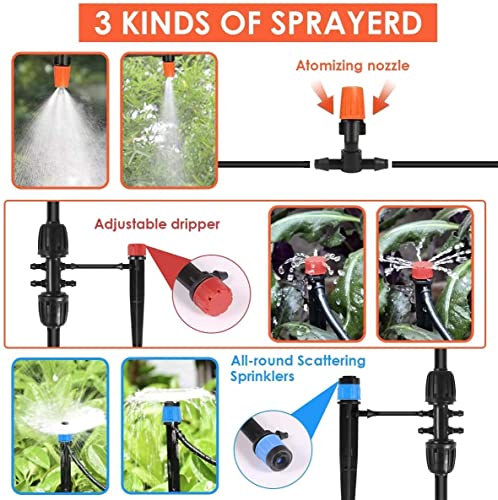 3 KINDS OF SPRAYERD

Atomizing nozzle

Adjustable dripper

All-round Scattering Sprinklers