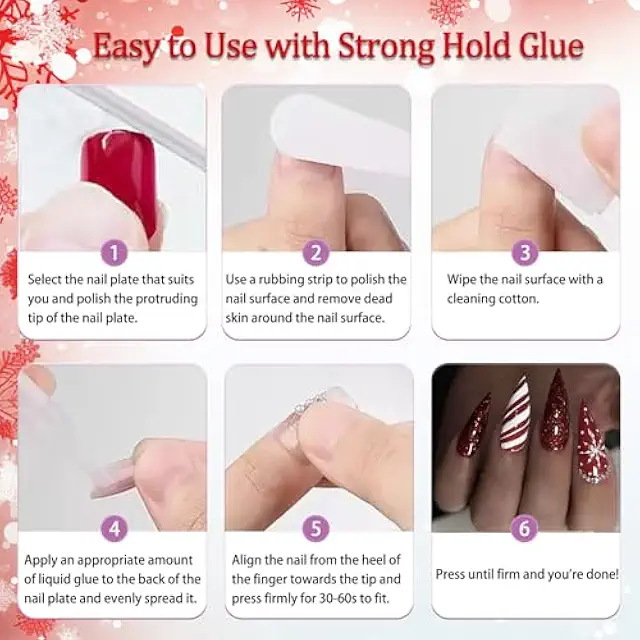 Easy to Use with Strong Hold Glue

1
Select the nail plate that suits you and polish the protruding tip of the nail plate.

2
Use a rubbing strip to polish the nail surface and remove dead skin around the nail surface.

3
Wipe the nail surface with a cleaning cotton.

4
Apply an appropriate amount of liquid glue to the back of the nail plate and evenly spread it.

5
Align the nail from the heel of the finger towards the tip and press firmly for 30-60s to fit.

6
Press until firm and you're done!