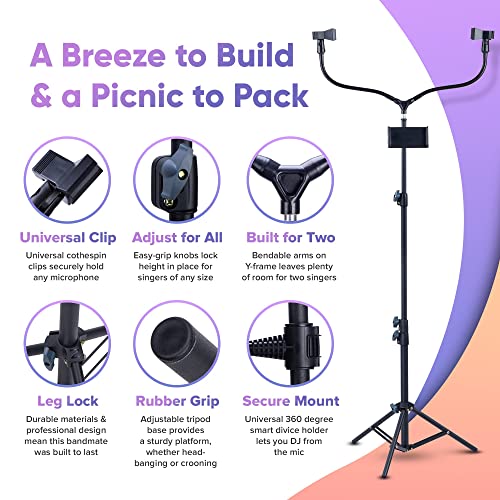 A Breeze to Build & a Picnic to Pack

Universal Clip
Universal cothespin clips securely hold any microphone

Adjust for All
Easy-grip knobs lock height in place for singers of any size

Built for Two
Bendable arms on Y-frame leaves plenty of room for two singers

Leg Lock
Durable materials & professional design mean this bandmate was built to last

Rubber Grip
Adjustable tripod base provides a sturdy platform, whether head-banging or crooning

Secure Mount
Universal 360 degree smart divice holder lets you DJ from the mic