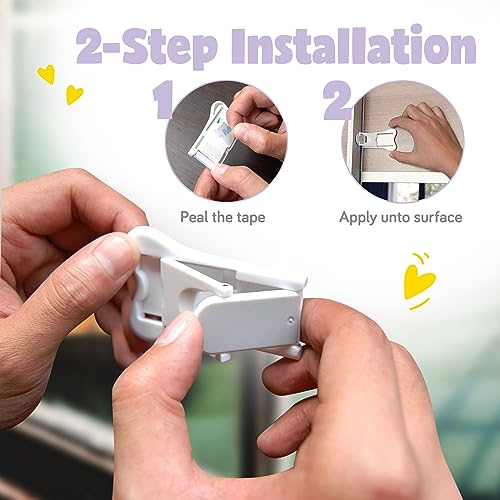 2-Step Installation

1

Peal the tape

2

Apply unto surface